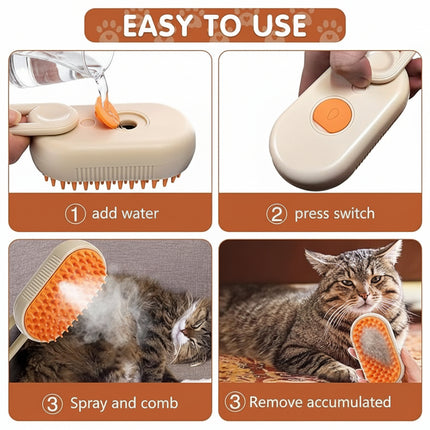 EASY TO USE

① add water

② press switch

③ Spray and comb

③ Remove accumulated